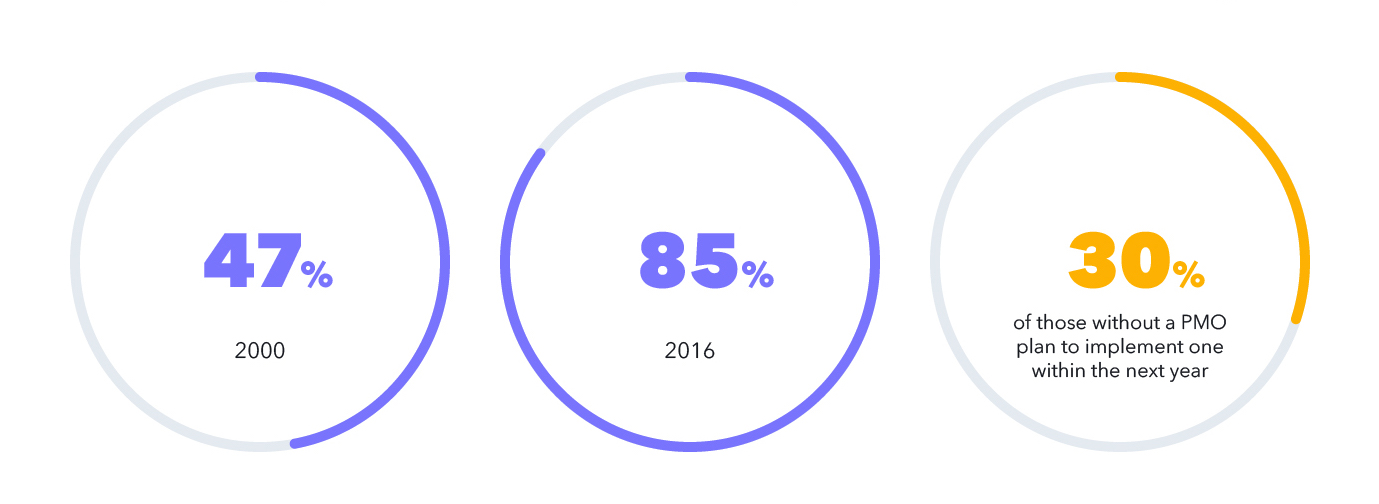 47%

2000

85%

2016

30%

of those without a PMO plan to implement one within the next year