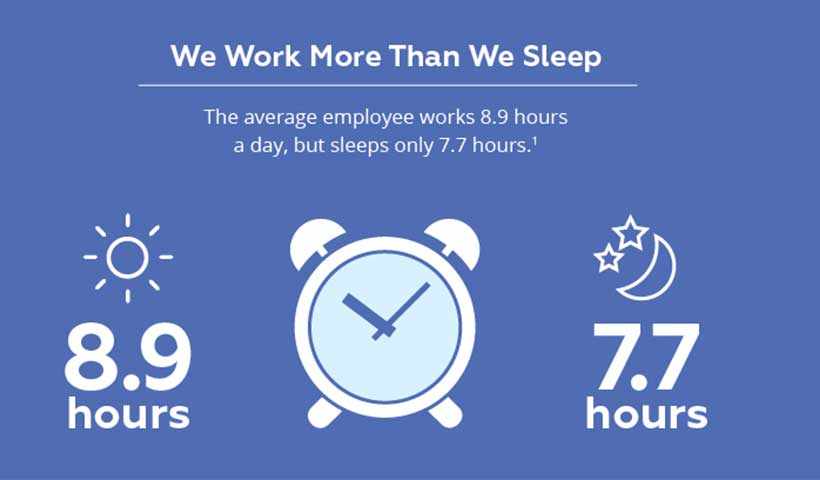 We Work More Than We Sleep

The average employee works 8.9 hours a day, but sleeps only 7.7 hours.$^1$

8.9 hours

7.7 hours