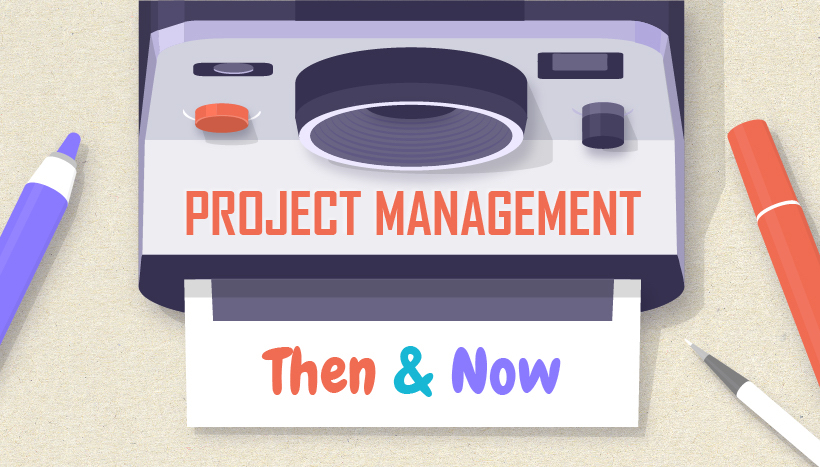 PROJECT MANAGEMENT

Then & Now